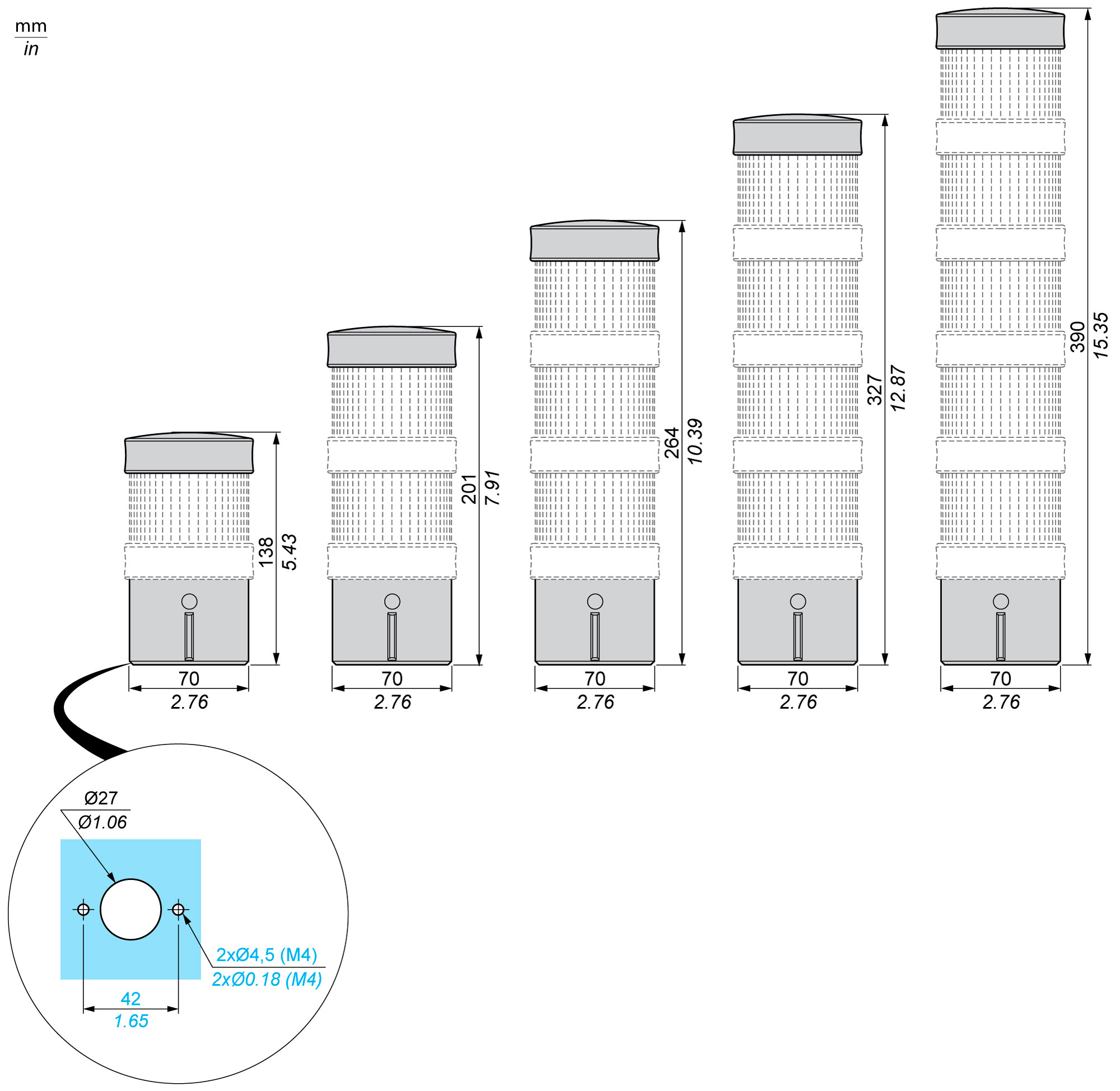 mm
in

138
5.43

70
2.76

201
7.91

70
2.76

264
10.39

70
2.76

327
12.87

70
2.76

390
15.35

70
2.76

Ø27
Ø1.06

2xØ4,5 (M4)
2xØ0.18 (M4)

42
1.65