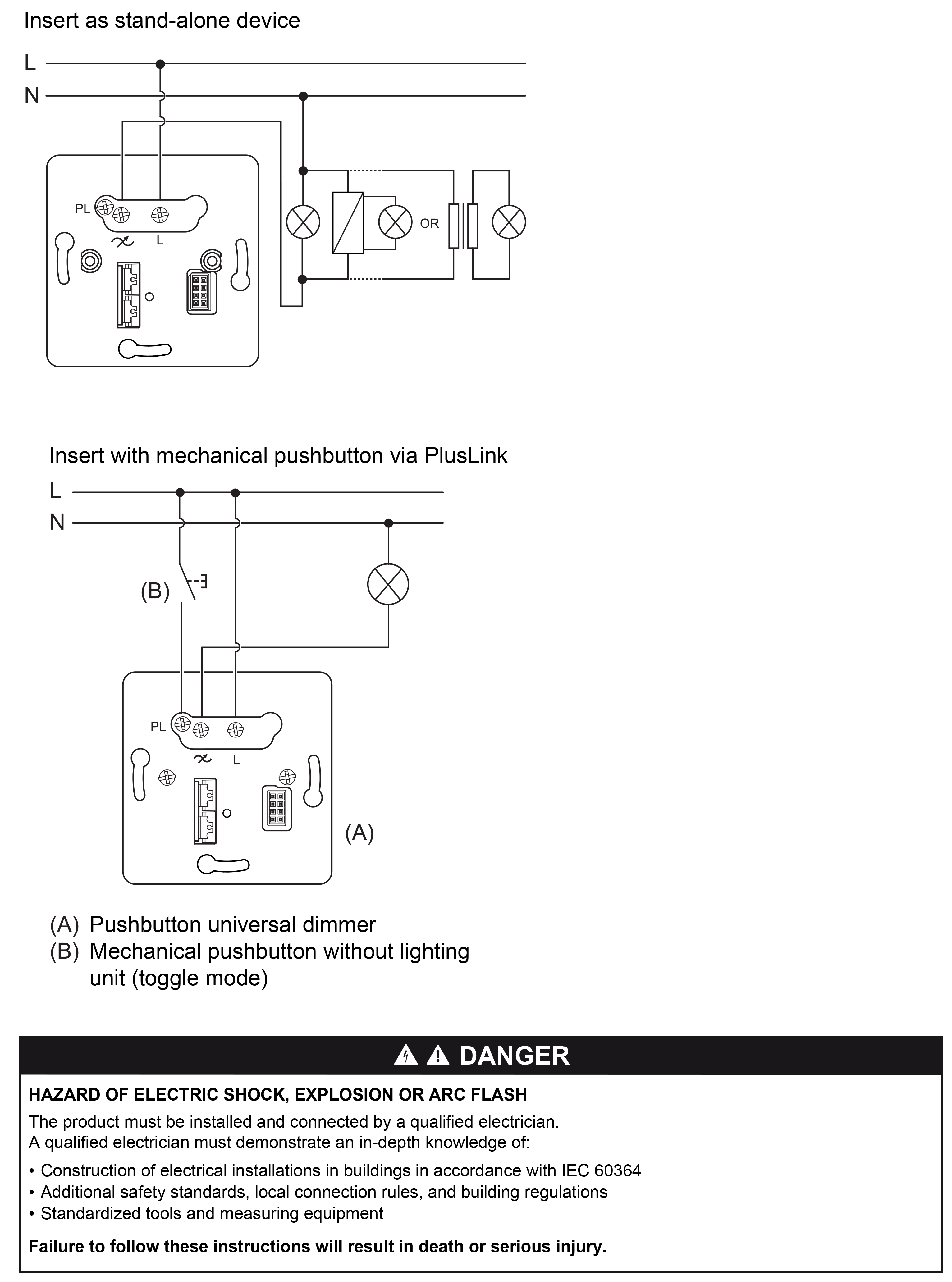 Insert as stand-alone device

L

N

PL

L

OR

Insert with mechanical pushbutton via PlusLink

L

N

(B)

PL

L

(A)

(A) Pushbutton universal dimmer
(B) Mechanical pushbutton without lighting unit (toggle mode)

DANGER

HAZARD OF ELECTRIC SHOCK, EXPLOSION OR ARC FLASH

The product must be installed and connected by a qualified electrician.
A qualified electrician must demonstrate an in-depth knowledge of:

• Construction of electrical installations in buildings in accordance with IEC 60364
• Additional safety standards, local connection rules, and building regulations
• Standardized tools and measuring equipment

Failure to follow these instructions will result in death or serious injury.